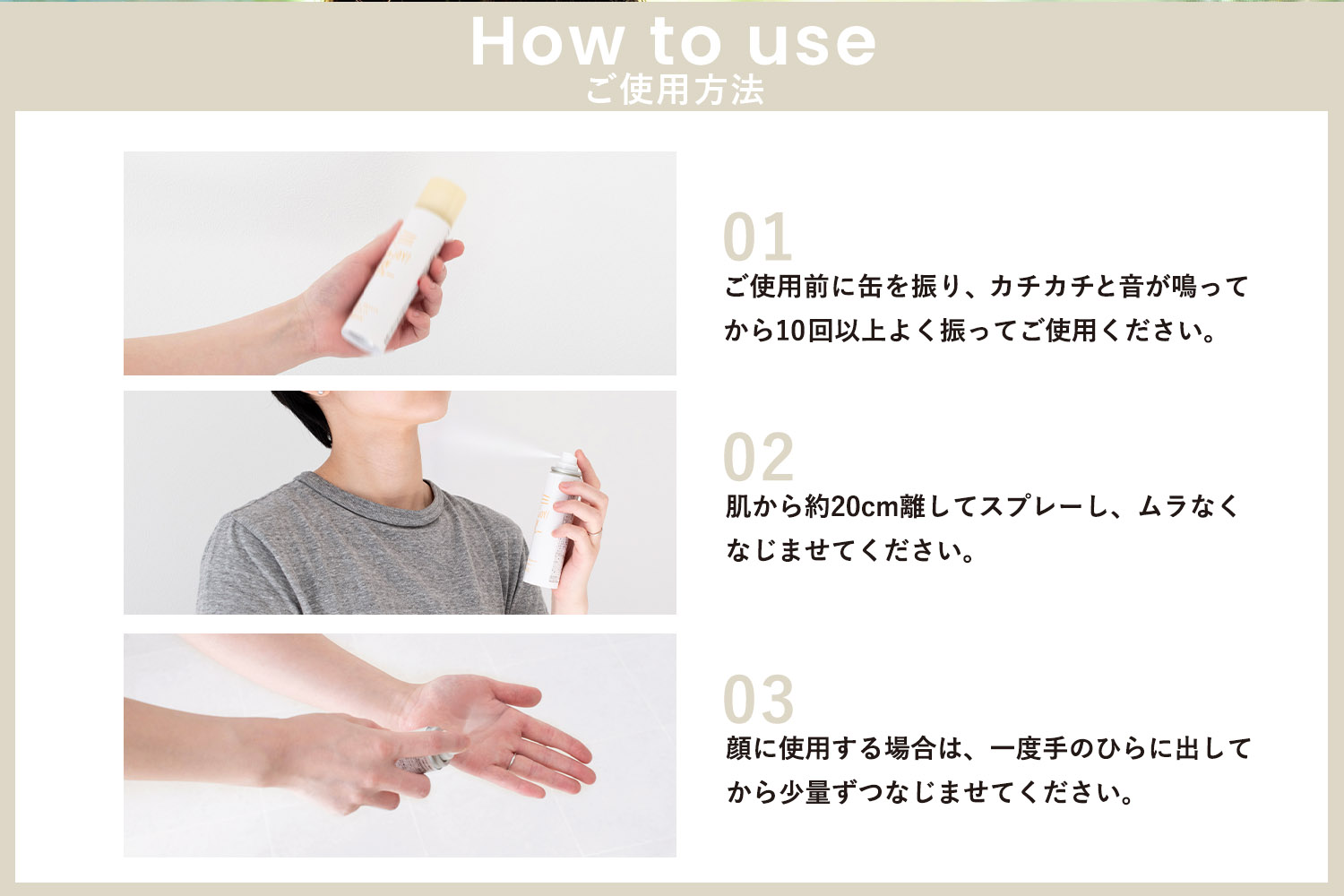 How to use
ご使用方法

01
ご使用前に缶を振り、カチカチと音が鳴ってから10回以上よく振ってご使用ください。

02
肌から約20cm離してスプレーし、ムラなくなじませてください。

03
顔に使用する場合は、一度手のひらに出してから少量ずつなじませてください。