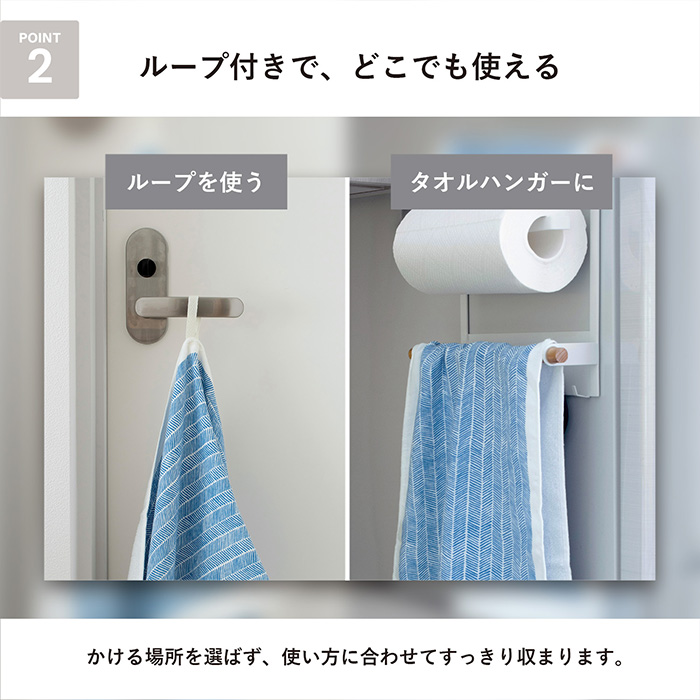 POINT
2

ループ付きで、どこでも使える

ループを使う

タオルハンガーに

かける場所を選ばず、使い方に合わせてすっきり収まります。