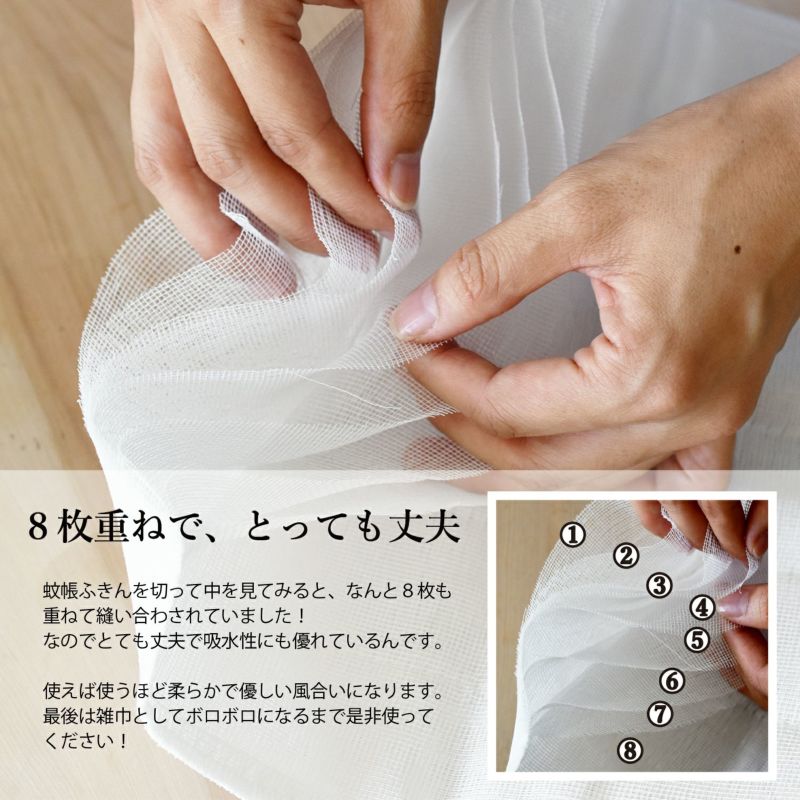 8枚重ねで、とっても丈夫

蚊帳ふきんを切って中を見てみると、なんと8枚も重ねて縫い合わされていました！
なのでとても丈夫で吸水性にも優れているんです。

使えば使うほど柔らかで優しい風合いになります。
最後は雑巾としてボロボロになるまで是非使ってください！

①
②
③
④
⑤
⑥
⑦
⑧