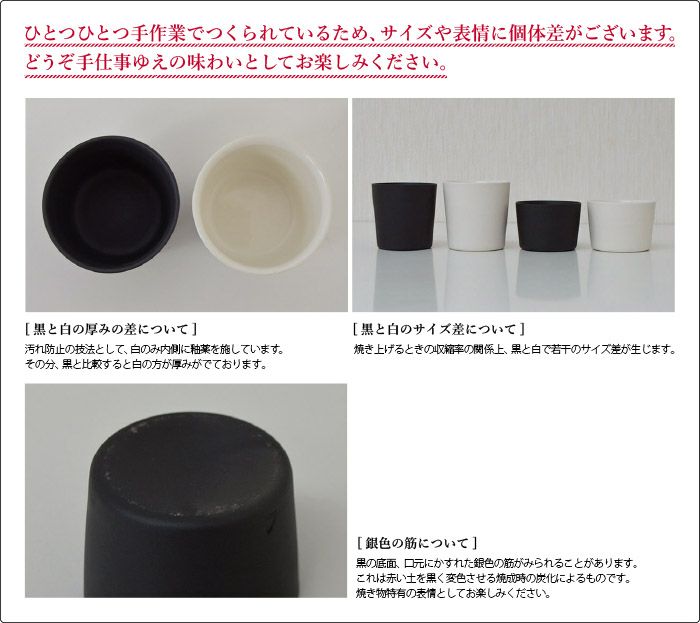 ひとつひとつ手作業でつくられているため、サイズや表情に個体差がございます。
どうぞ手仕事ゆえの味わいとしてお楽しみください。

[ 黒と白の厚みの差について ]
汚れ防止の技法として、白のみ内側に釉薬を施しています。
その分、黒と比較すると白の方が厚みがでております。

[ 黒と白のサイズ差について ]
焼き上げるときの収縮率の関係上、黒と白で若干のサイズ差が生じます。

[ 銀色の筋について ]
黒の底面、口元にかすれた銀色の筋がみられることがあります。
これは赤い土を黒く変色させる焼成時の炭化によるものです。
焼き物特有の表情としてお楽しみください。