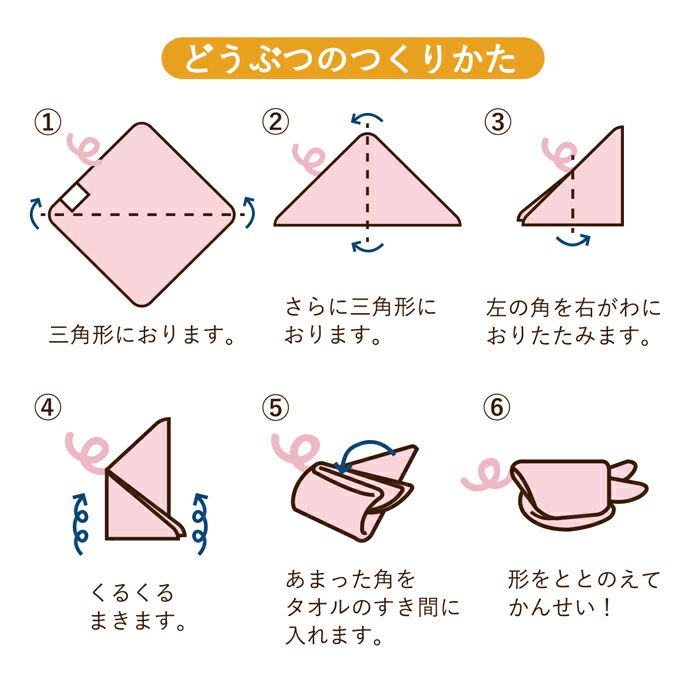 どうぶつのつくりかた

①

三角形におります。

②

さらに三角形におります。

③

左の角を右がわにおりたたみます。

④

くるくるまきます。

⑤

あまった角をタオルのすき間に入れます。

⑥

形をととのえてかんせい！