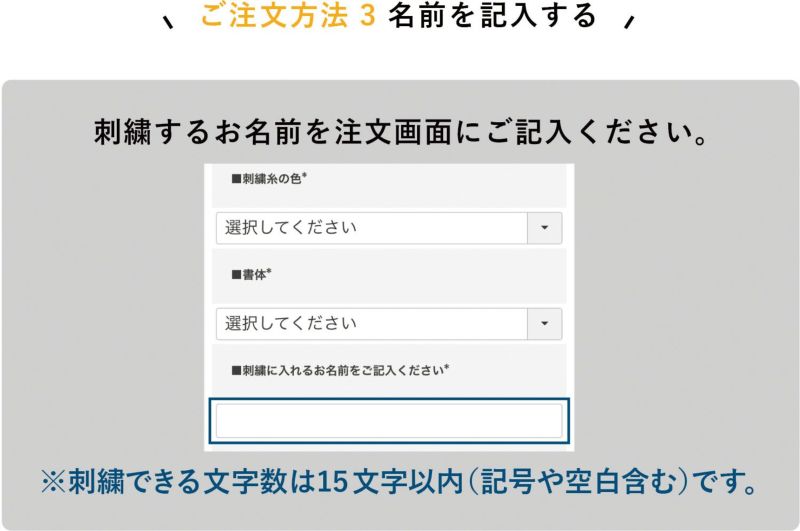 ご注文方法 3 名前を記入する

刺繍するお名前を注文画面にご記入ください。

■刺繍糸の色*

選択してください

■書体*

選択してください

■刺繍に入れるお名前をご記入ください*

※刺繍できる文字数は15文字以内(記号や空白含む)です。