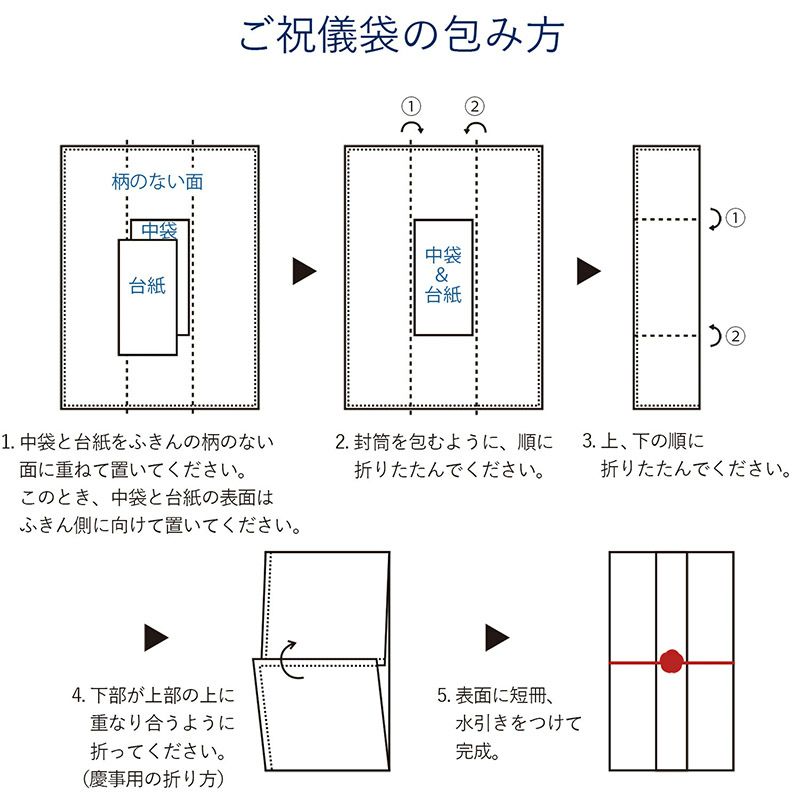 ご祝儀袋の包み方

柄のない面

中袋

台紙

①

②

中袋
&
台紙

①

②

1. 中袋と台紙をふきんの柄のない面に重ねて置いてください。
このとき、中袋と台紙の表面はふきん側に向けて置いてください。

2. 封筒を包むように、順に折りたたんでください。

3. 上、下の順に折りたたんでください。

4. 下部が上部の上に重なり合うように折ってください。
(慶事用の折り方)

5. 表面に短冊、水引きをつけて完成。