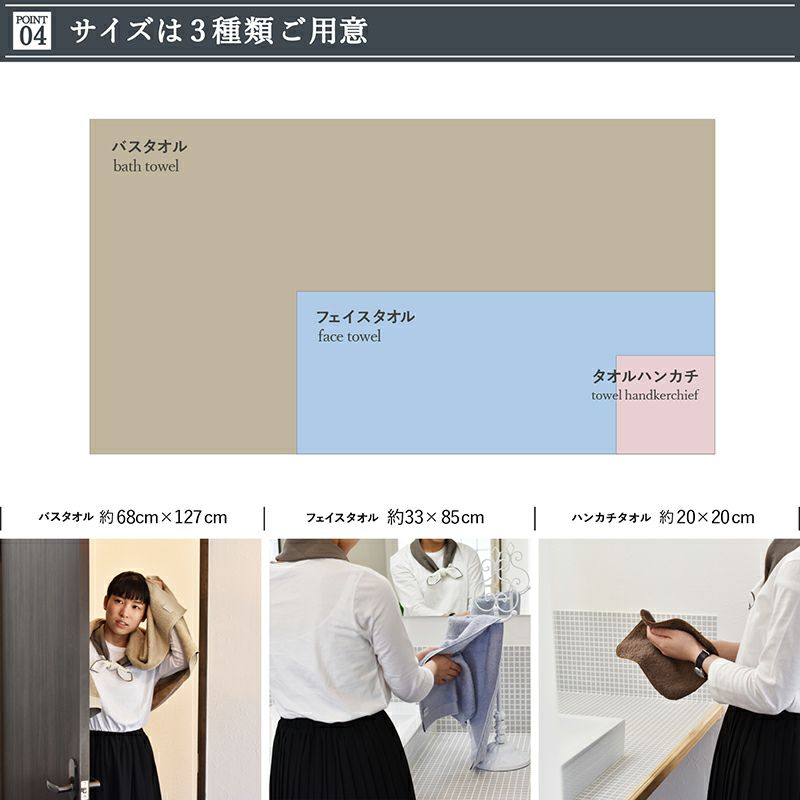 POINT 04 サイズは３種類ご用意

バスタオル
bath towel

フェイスタオル
face towel

タオルハンカチ
towel handkerchief

バスタオル 約68cm×127cm

フェイスタオル 約33×85cm

ハンカチタオル 約20×20cm