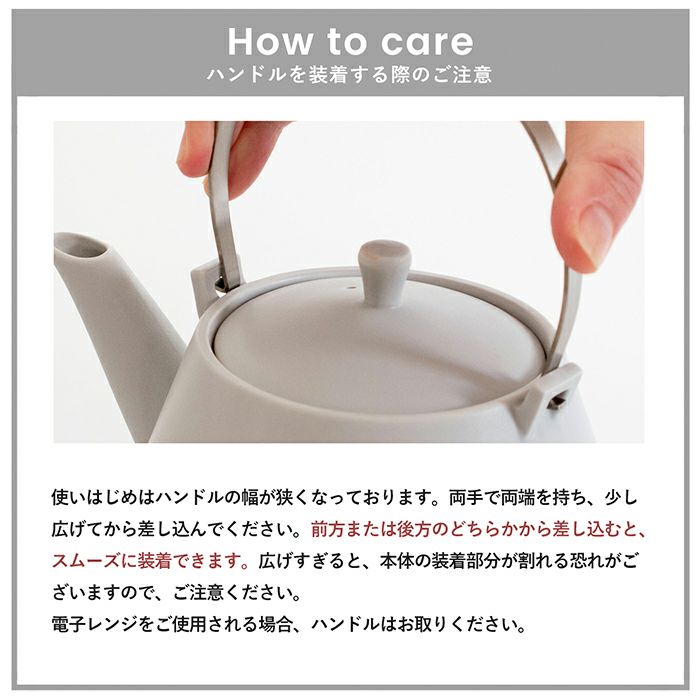 How to care
ハンドルを装着する際のご注意

使いはじめはハンドルの幅が狭くなっております。両手で両端を持ち、少し広げてから差し込んでください。前方または後方のどちらかから差し込むと、スムーズに装着できます。広げすぎると、本体の装着部分が割れる恐れがございますので、ご注意ください。
電子レンジをご使用される場合、ハンドルはお取りください。