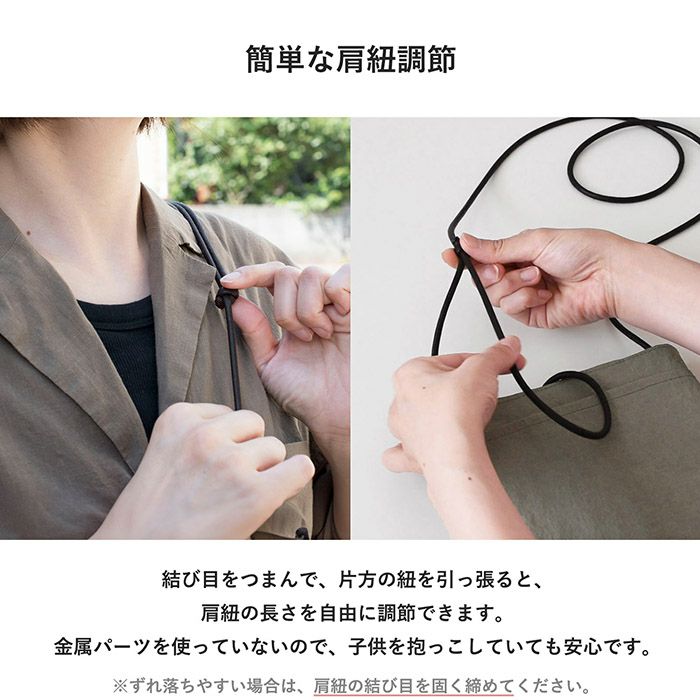 簡単な肩紐調節

結び目をつまんで、片方の紐を引っ張ると、
肩紐の長さを自由に調節できます。
金属パーツを使っていないので、子供を抱っこしていても安心です。

※ずれ落ちやすい場合は、肩紐の結び目を固く締めてください。